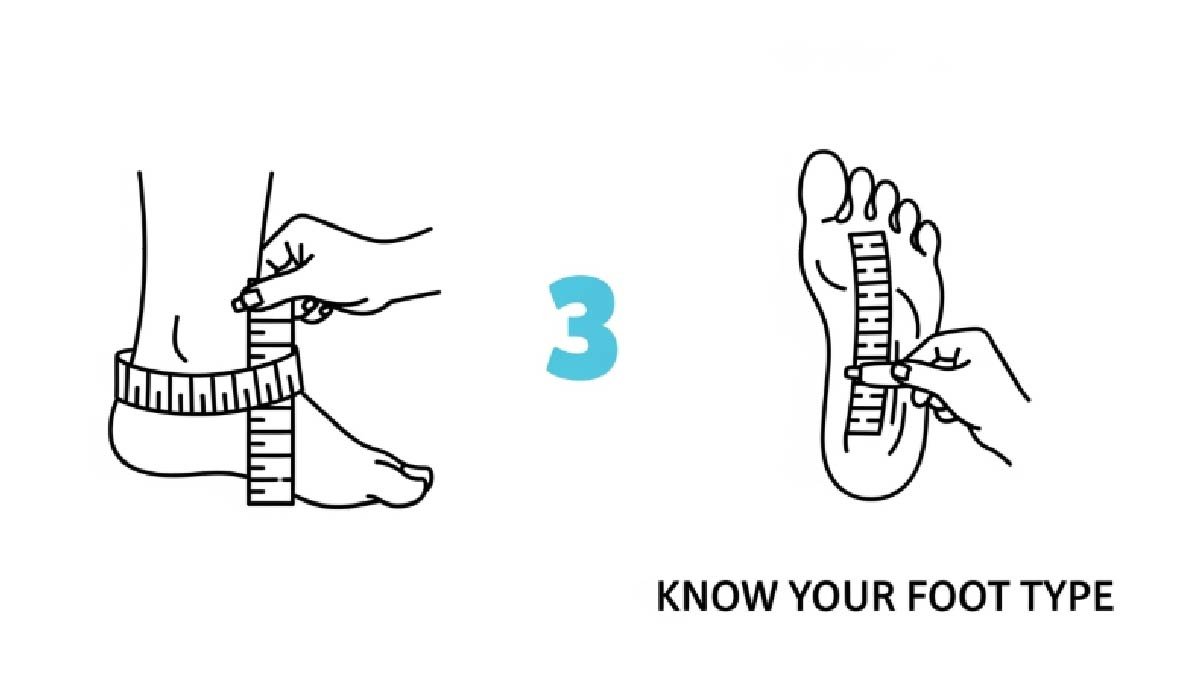 3

KNOW YOUR FOOT TYPE